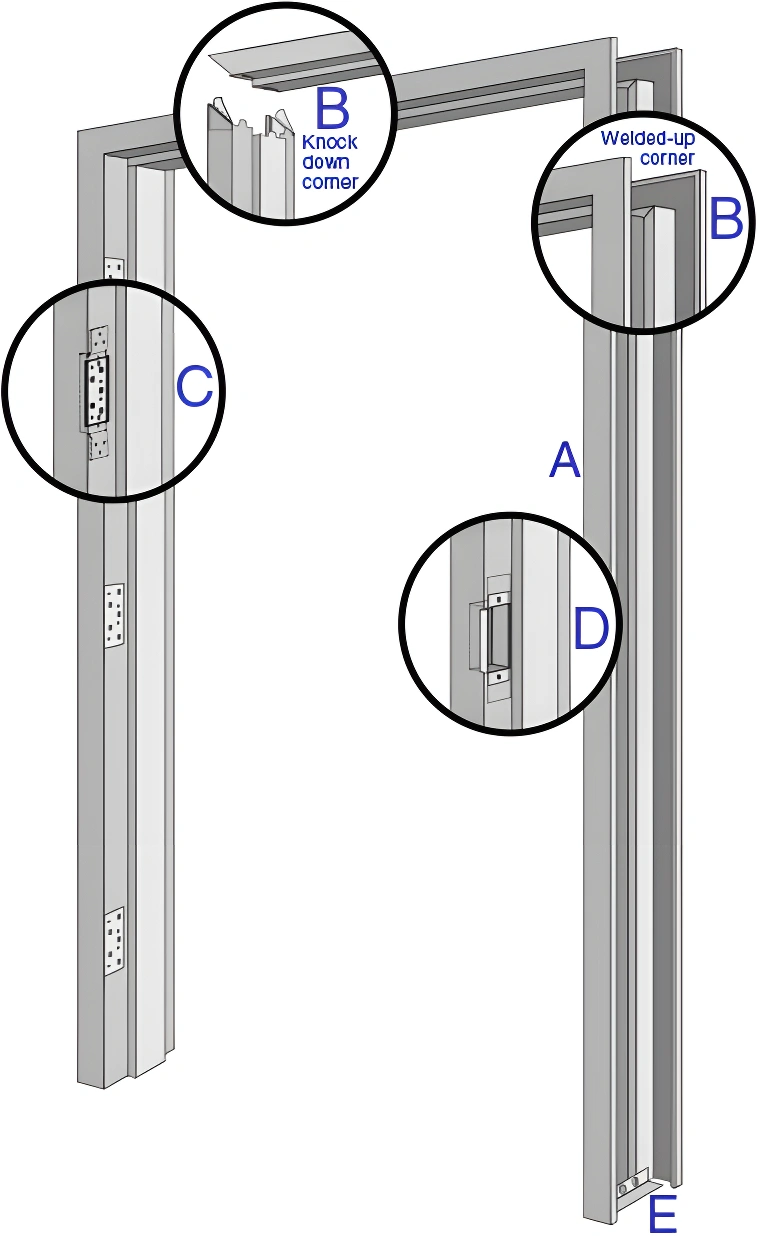 B
Knock down corner

Welded-up corner
B

C

A

D

E